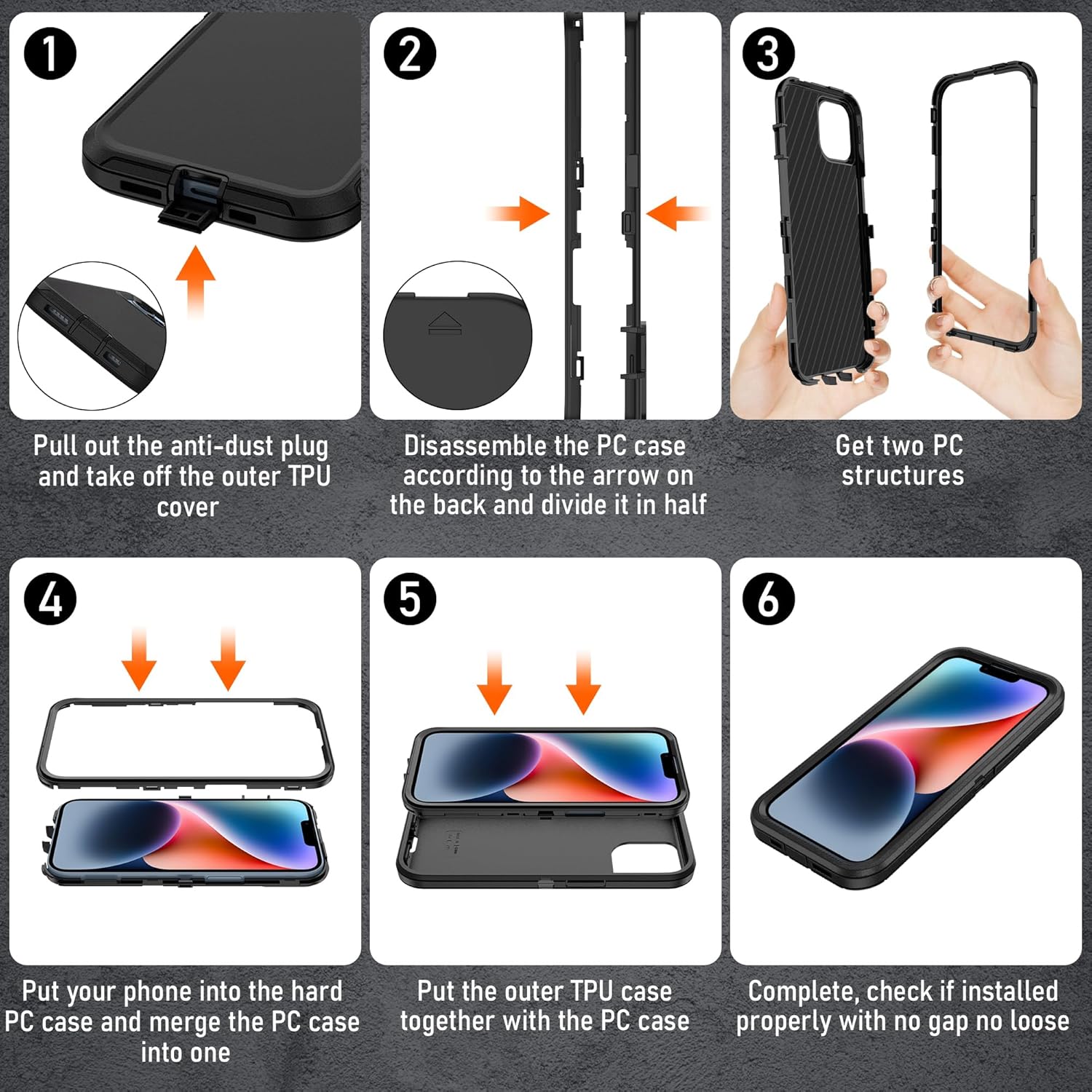 1

Pull out the anti-dust plug and take off the outer TPU cover

2

Disassemble the PC case according to the arrow on the back and divide it in half

3

Get two PC structures

4

Put your phone into the hard PC case and merge the PC case into one

5

Put the outer TPU case together with the PC case

6

Complete, check if installed properly with no gap no loose